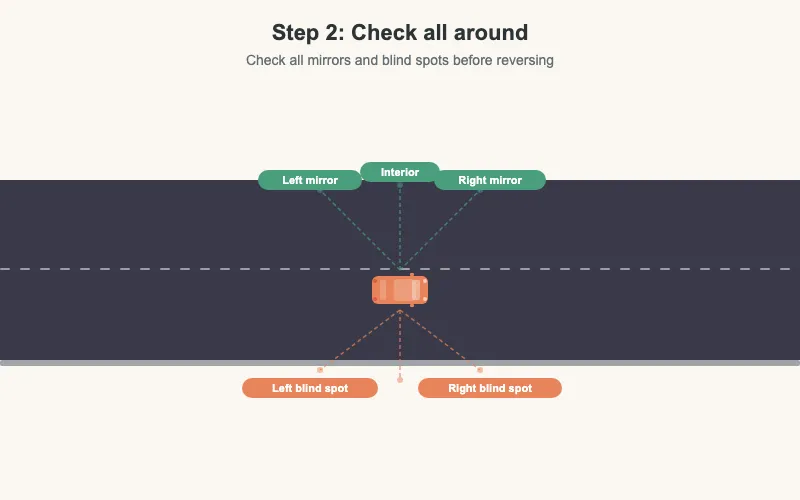 Step 2: Check all around

Check all mirrors and blind spots before reversing

Left mirror

Interior

Right mirror

Left blind spot

Right blind spot