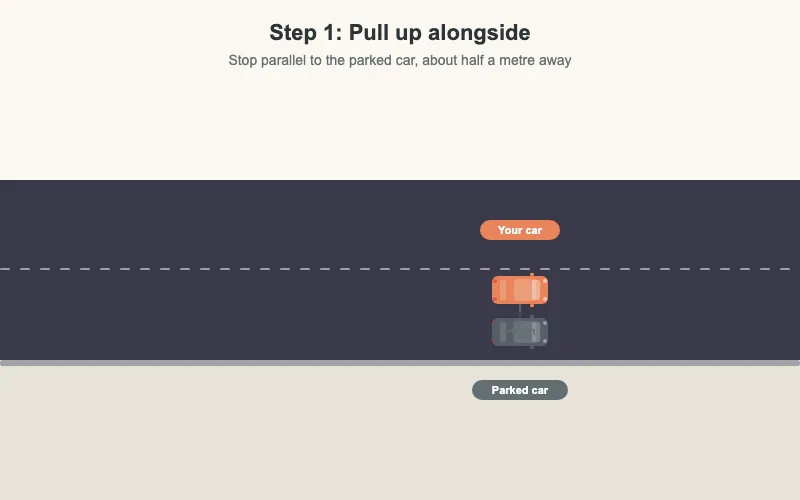 Step 1: Pull up alongside

Stop parallel to the parked car, about half a metre away

Your car

Parked car