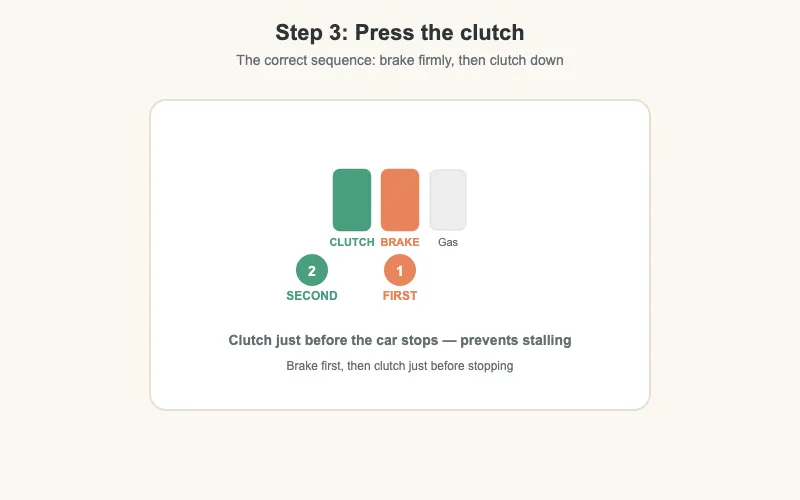 Step 3: Press the clutch

The correct sequence: brake firmly, then clutch down

CLUTCH BRAKE Gas

2
SECOND

1
FIRST

Clutch just before the car stops — prevents stalling

Brake first, then clutch just before stopping