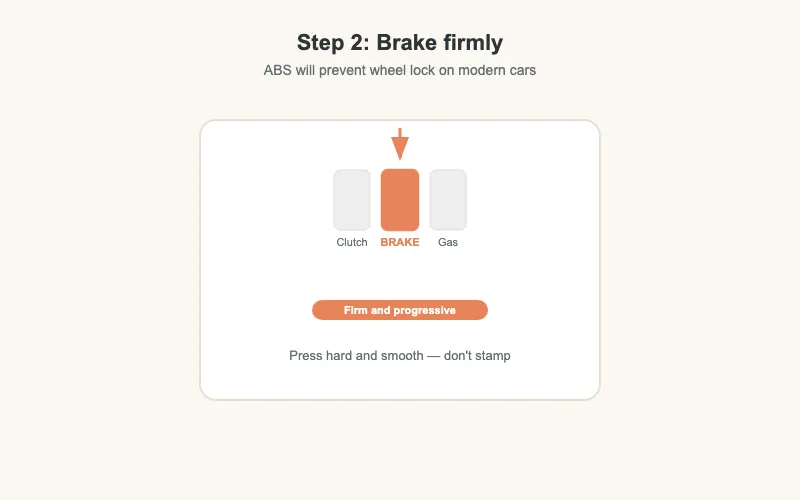 Step 2: Brake firmly

ABS will prevent wheel lock on modern cars

Clutch BRAKE Gas

Firm and progressive

Press hard and smooth — don't stamp