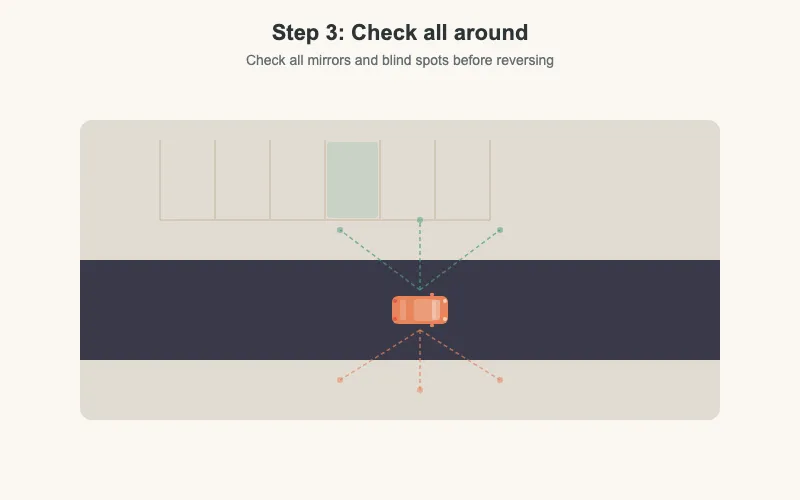 Step 3: Check all around

Check all mirrors and blind spots before reversing